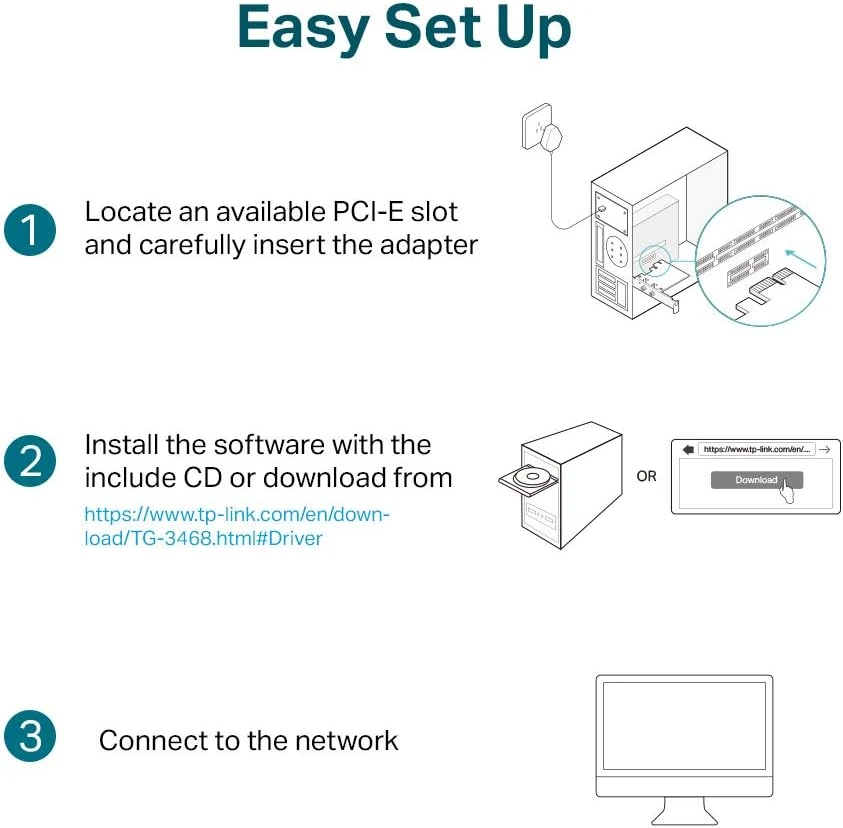 Easy Set Up

1 Locate an available PCI-E slot and carefully insert the adapter

2 Install the software with the include CD or download from https://www.tp-link.com/en/download/TG-3468.html#Driver

OR

https://www.tp-link.com/en/...

Download

3 Connect to the network