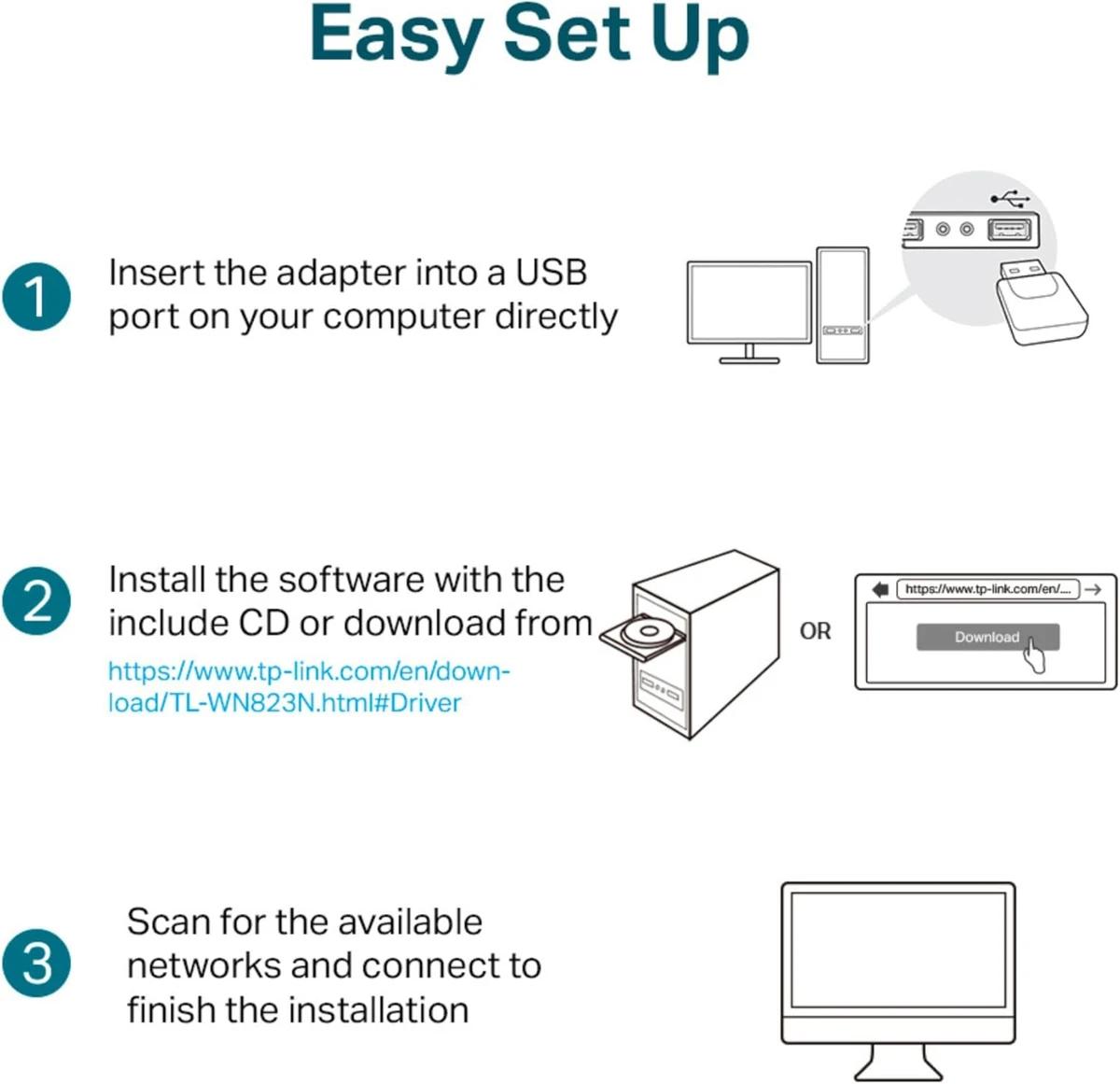 Easy Set Up

1 Insert the adapter into a USB port on your computer directly

2 Install the software with the include CD or download from https://www.tp-link.com/en/download/TL-WN823N.html#Driver

OR

https://www.tp-link.com/en/...

Download

3 Scan for the available networks and connect to finish the installation