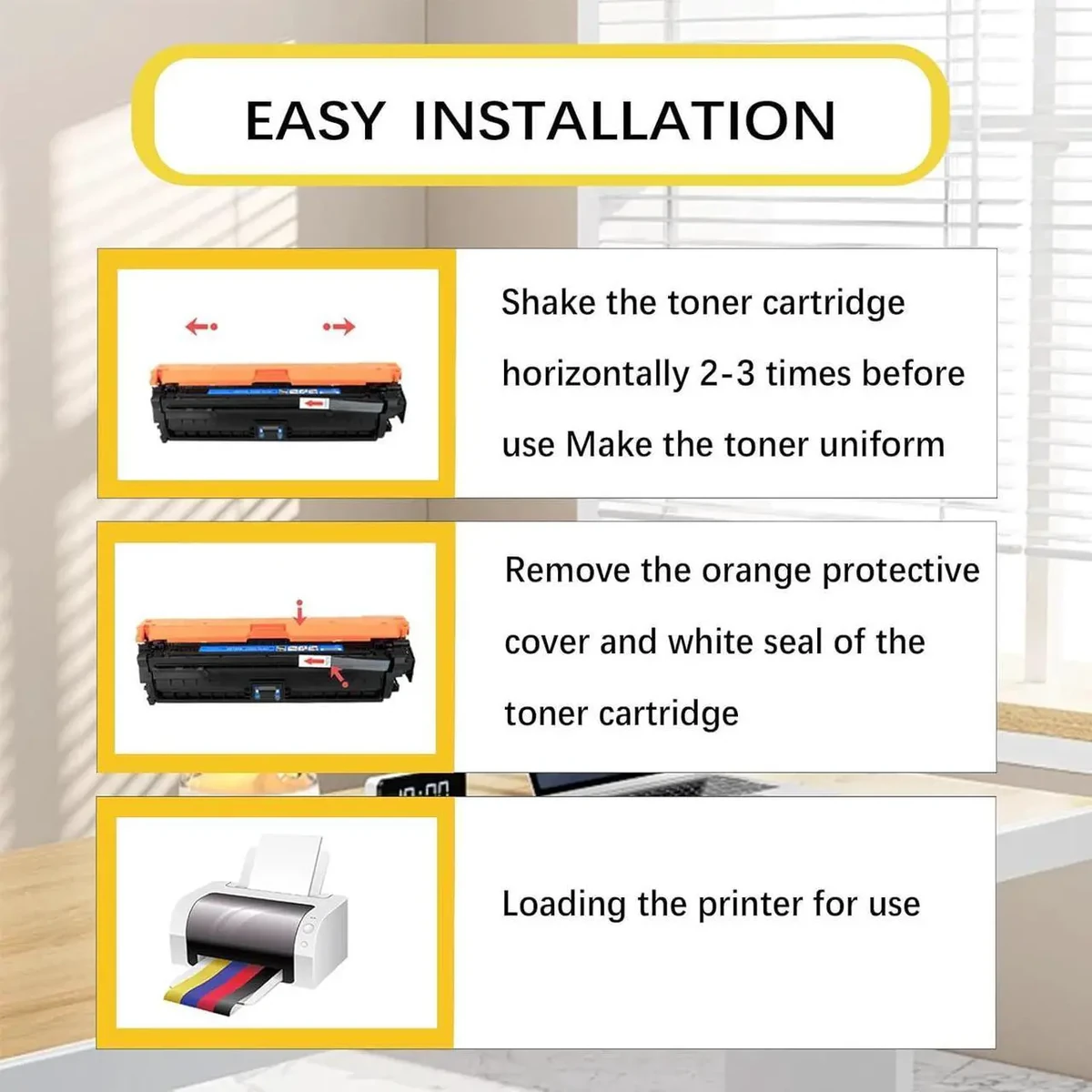 EASY INSTALLATION

Shake the toner cartridge horizontally 2-3 times before use Make the toner uniform

Remove the orange protective cover and white seal of the toner cartridge

Loading the printer for use